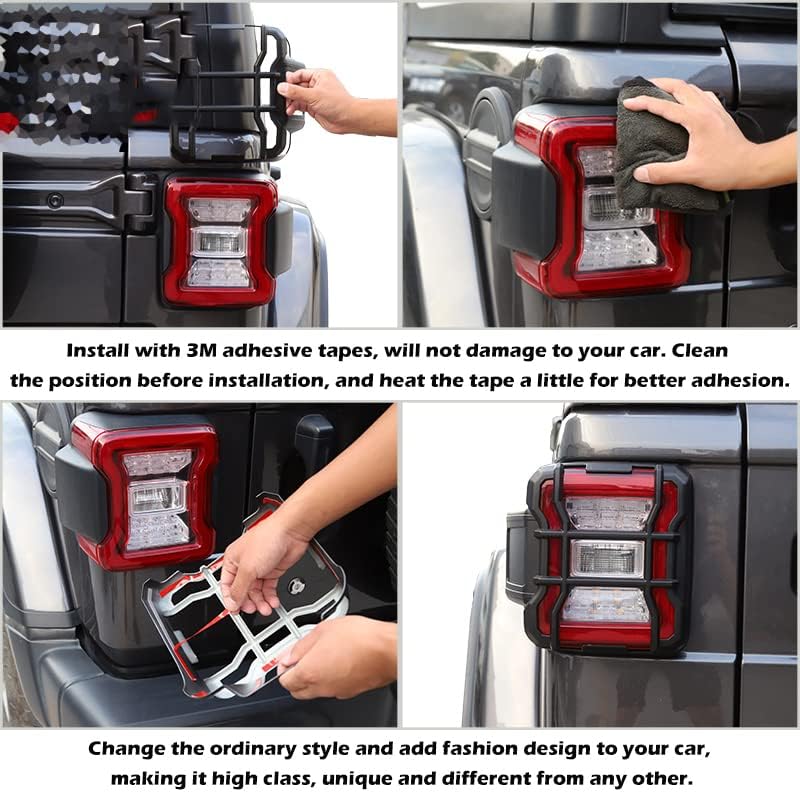 Install with 3M adhesive tapes, will not damage to your car. Clean the position before installation, and heat the tape a little for better adhesion.

Change the ordinary style and add fashion design to your car, making it high class, unique and different from any other.