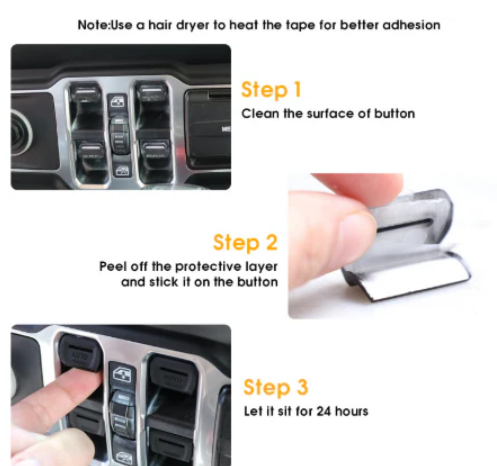 Note:Use a hair dryer to heat the tape for better adhesion

Step 1
Clean the surface of button

Step 2
Peel off the protective layer and stick it on the button

AUTO

AUTO

Step 3
Let it sit for 24 hours